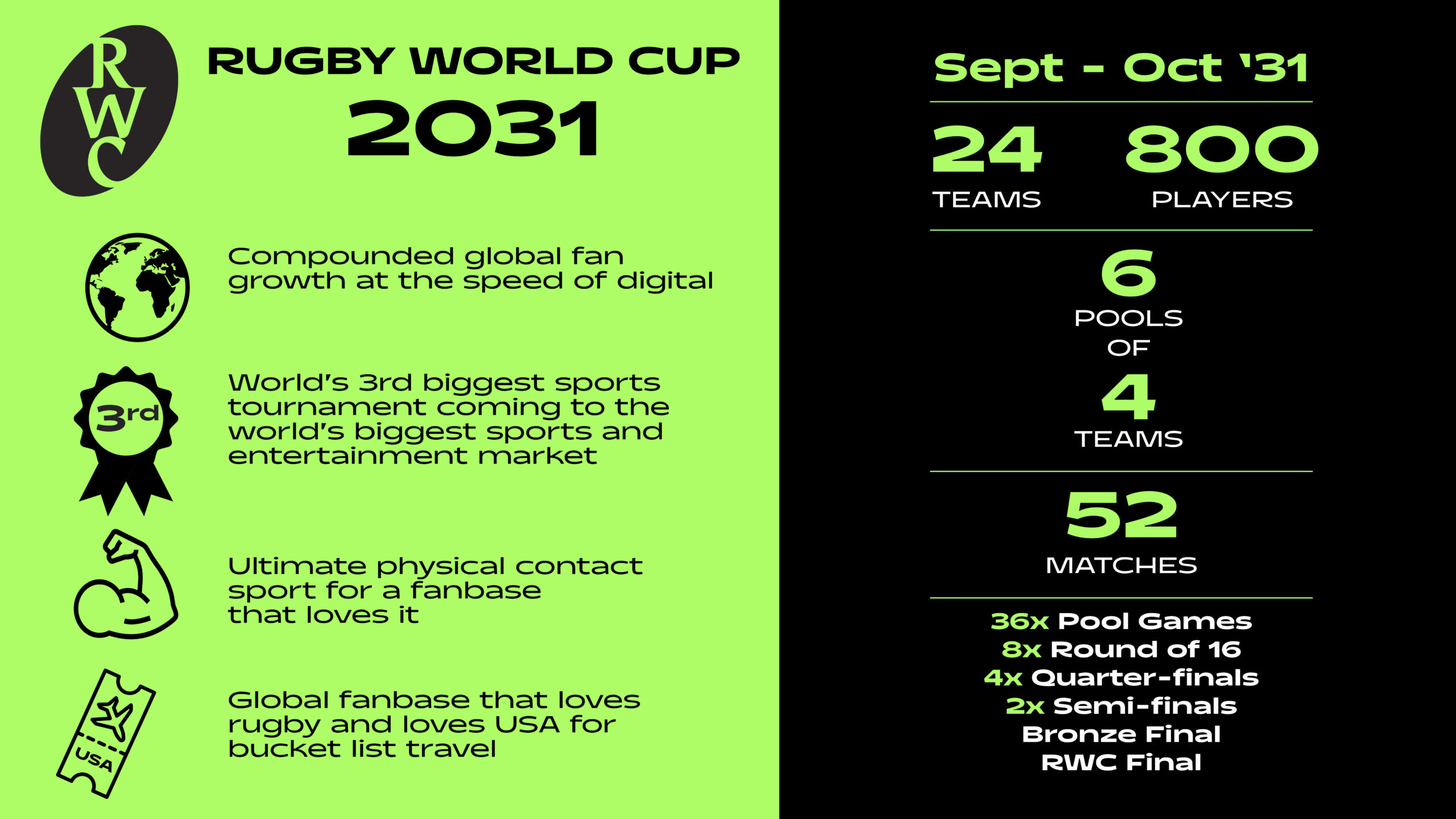 RWC

RUGBY WORLD CUP
2031

Compounded global fan growth at the speed of digital

3rd

World's 3rd biggest sports tournament coming to the world's biggest sports and entertainment market

Ultimate physical contact sport for a fanbase that loves it

USA

Global fanbase that loves rugby and loves USA for bucket list travel

Sept - Oct '31

24
TEAMS

800
PLAYERS

6
POOLS
OF
4
TEAMS

52
MATCHES

36x Pool Games
8x Round of 16
4x Quarter-finals
2x Semi-finals
Bronze Final
RWC Final